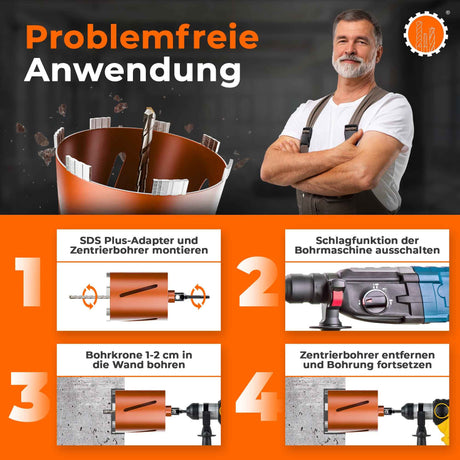 Problemfreie Anwendung

1
SDS Plus-Adapter und Zentrierbohrer montieren

2
Schlagfunktion der Bohrmaschine ausschalten

3
Bohrkrone 1-2 cm in die Wand bohren

4
Zentrierbohrer entfernen und Bohrung fortsetzen